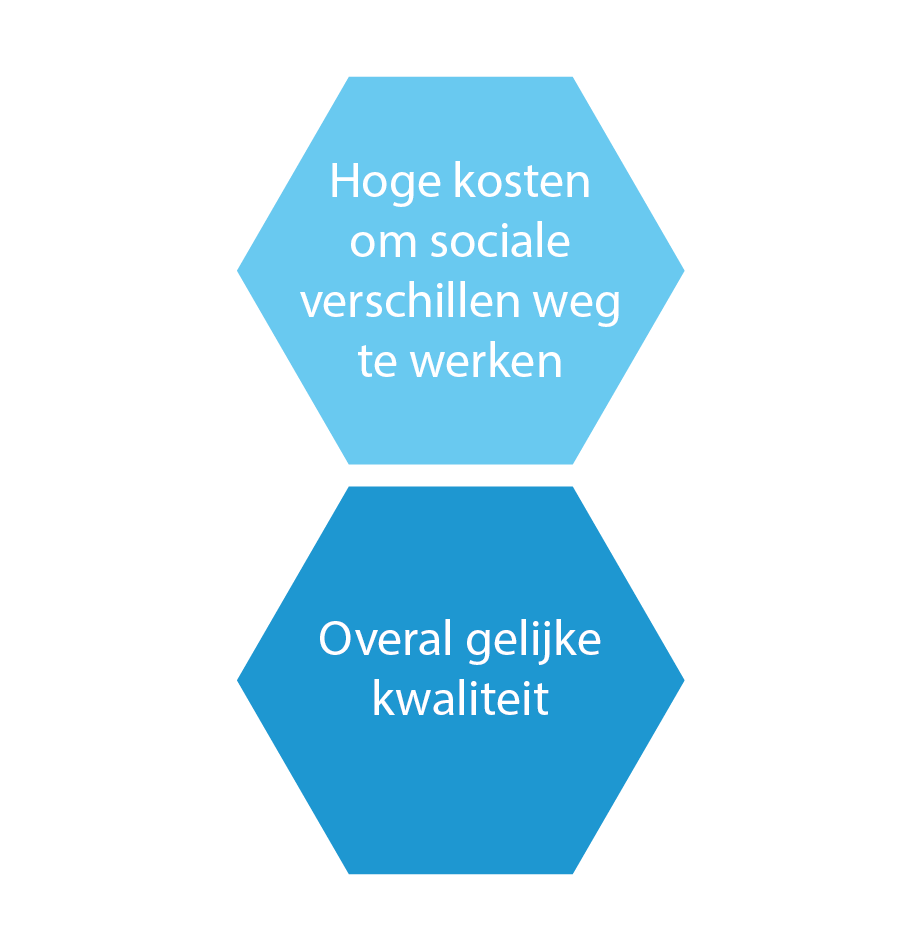 Hoge kosten om sociale verschillen weg te werken

Overal gelijke kwaliteit